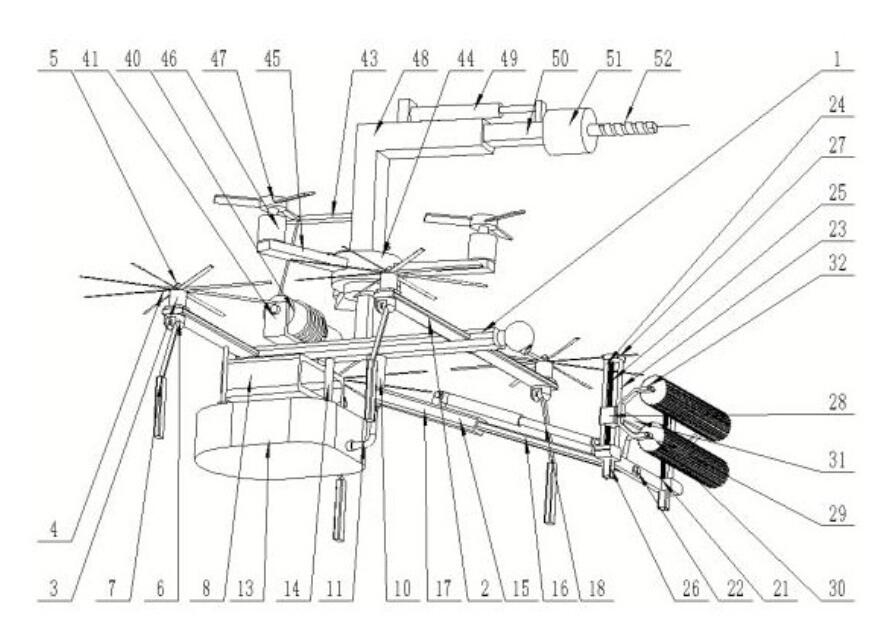 5 41 40 46 47 45 43 48 44 49 50 51 52 1

24
27
25
23
32
28
31
29
30

4
3 7 6 8 13 14 11 10 17 2 15 16 18 26 22 21